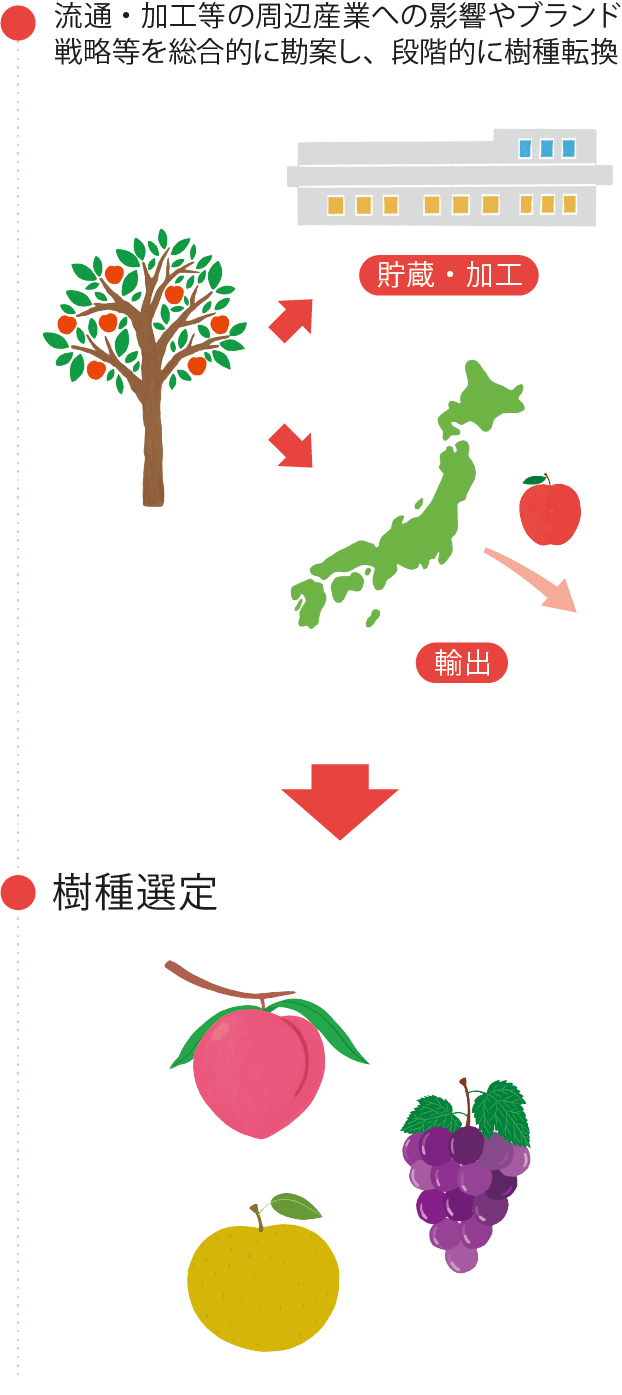 流通・加工等の周辺産業への影響やブランド戦略等を総合的に勘案し、段階的に樹種転換

貯蔵・加工

輸出

樹種選定