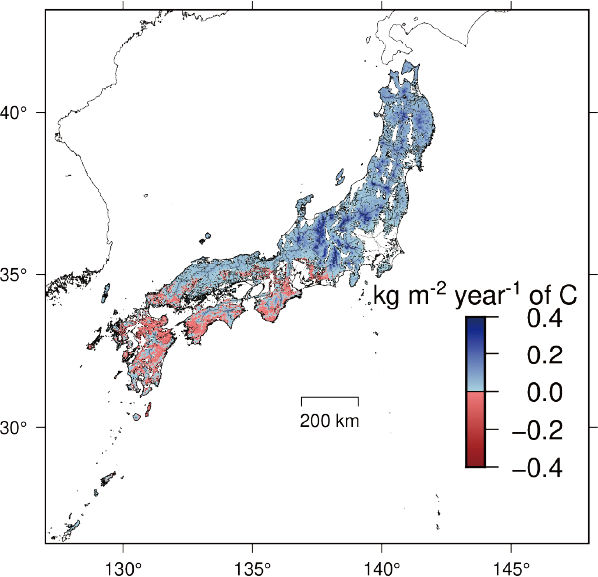 40°

35°

30°

kg m$^{-2}$ year$^{-1}$ of C

0.4
0.2
0.0
−0.2
−0.4

200 km

130°
135°
140°
145°