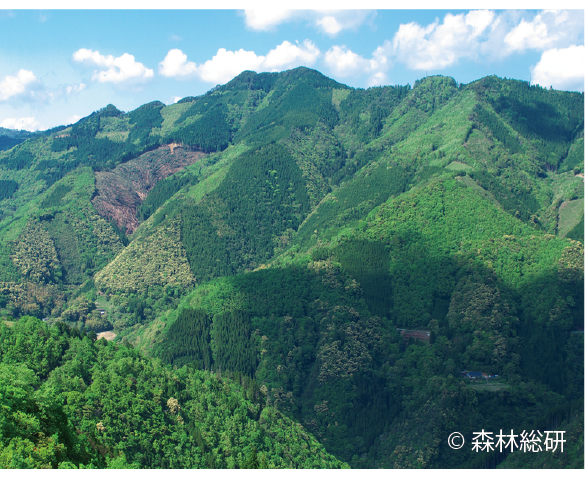 © 森林総研