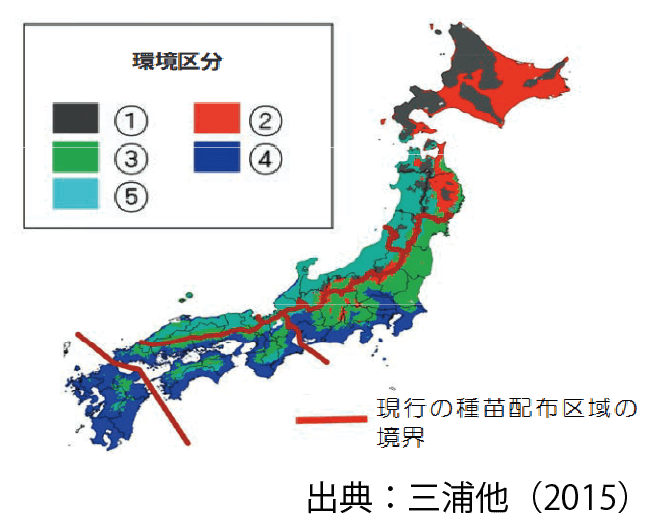 環境区分

①
②
③
④
⑤

現行の種苗配布区域の境界

出典：三浦他（2015）