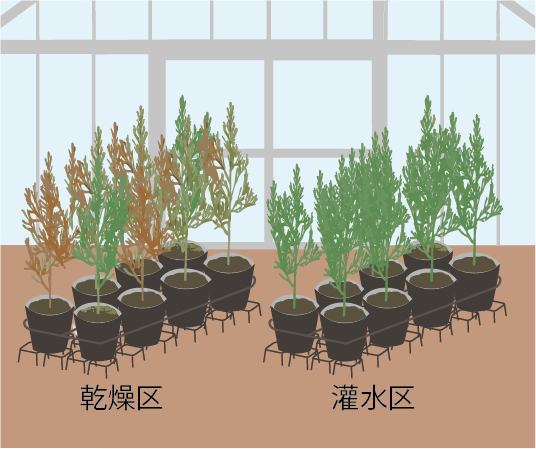 乾燥区

灌水区