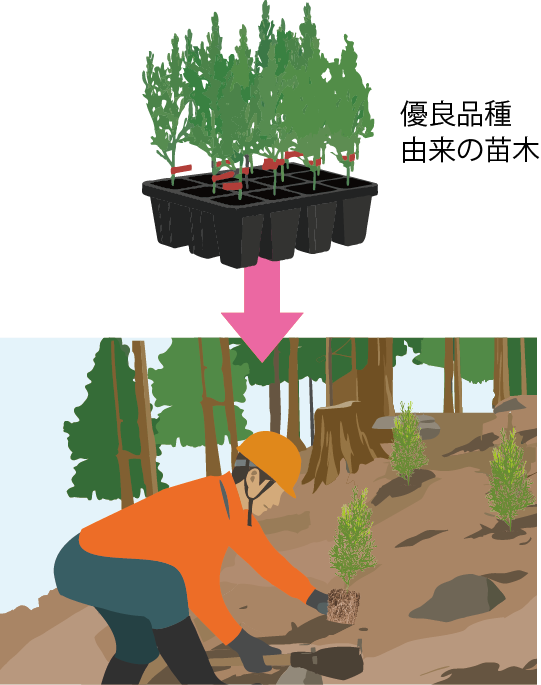 優良品種
由来の苗木