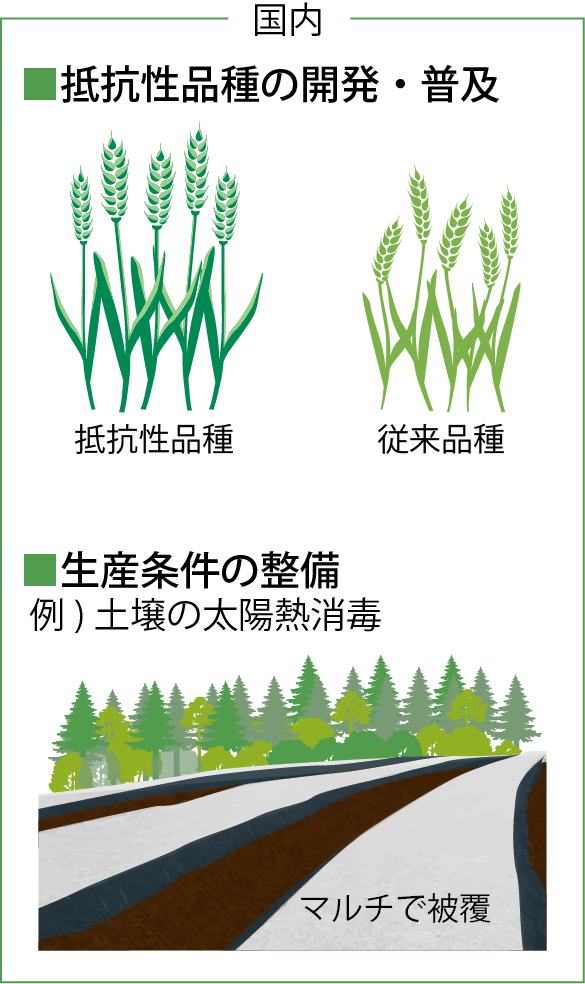 国内

■抵抗性品種の開発・普及

抵抗性品種

従来品種

■生産条件の整備

例）土壌の太陽熱消毒

マルチで被覆