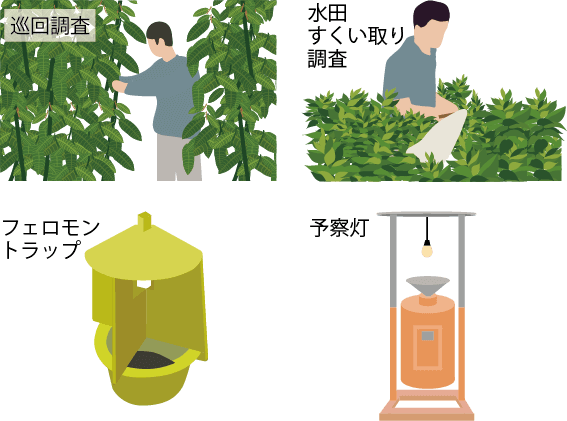 巡回調査

水田
すくい取り
調査

フェロモン
トラップ

予察灯