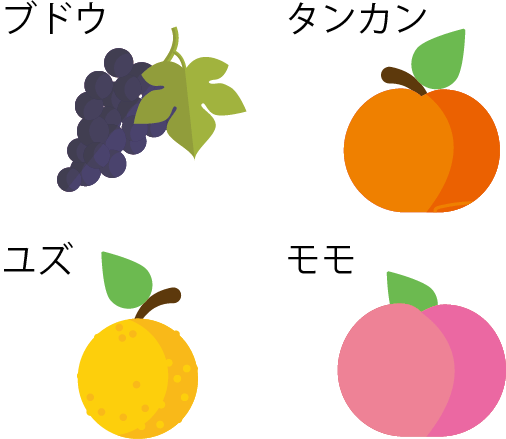 ブドウ

タンカン

ユズ

モモ