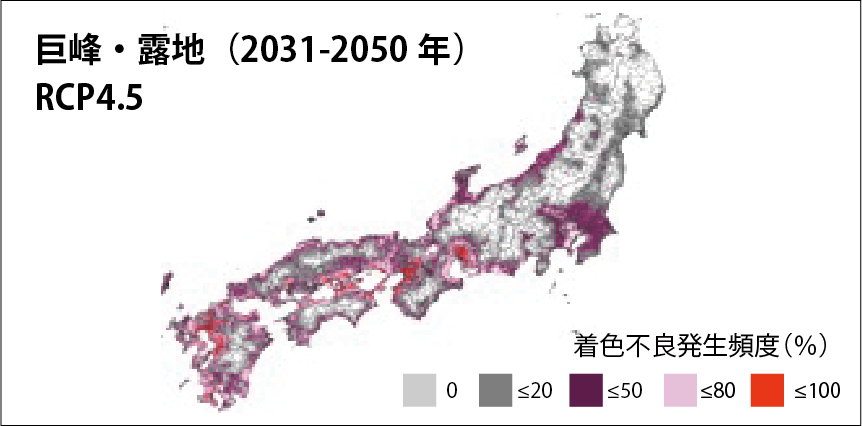 巨峰・露地（2031-2050 年）
RCP4.5

着色不良発生頻度（%）

0 ≤20 ≤50 ≤80 ≤100