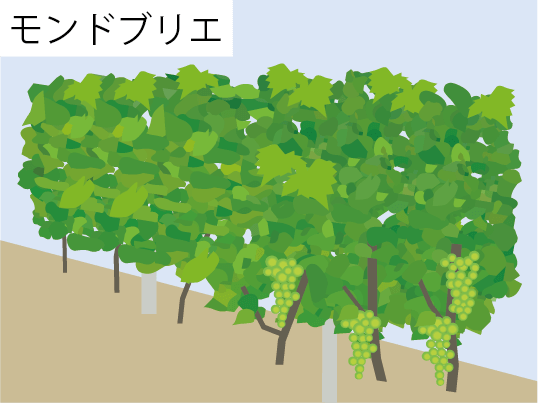 モンドブリエ