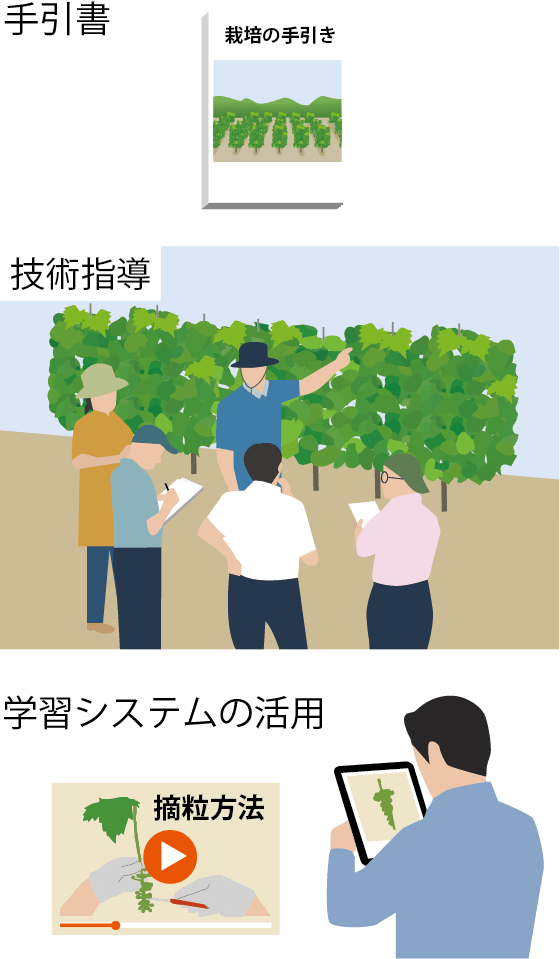 手引書

栽培の手引き

技術指導

学習システムの活用

摘粒方法