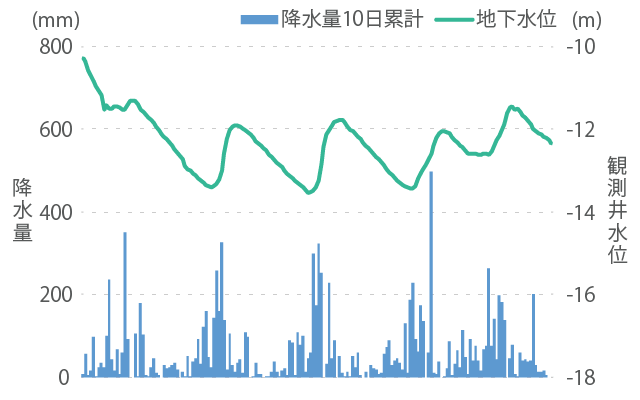 (mm)
降水量10日累計
地下水位
(m)

800
600
400
200
0

降水量

-10
-12
-14
-16
-18

観測井水位