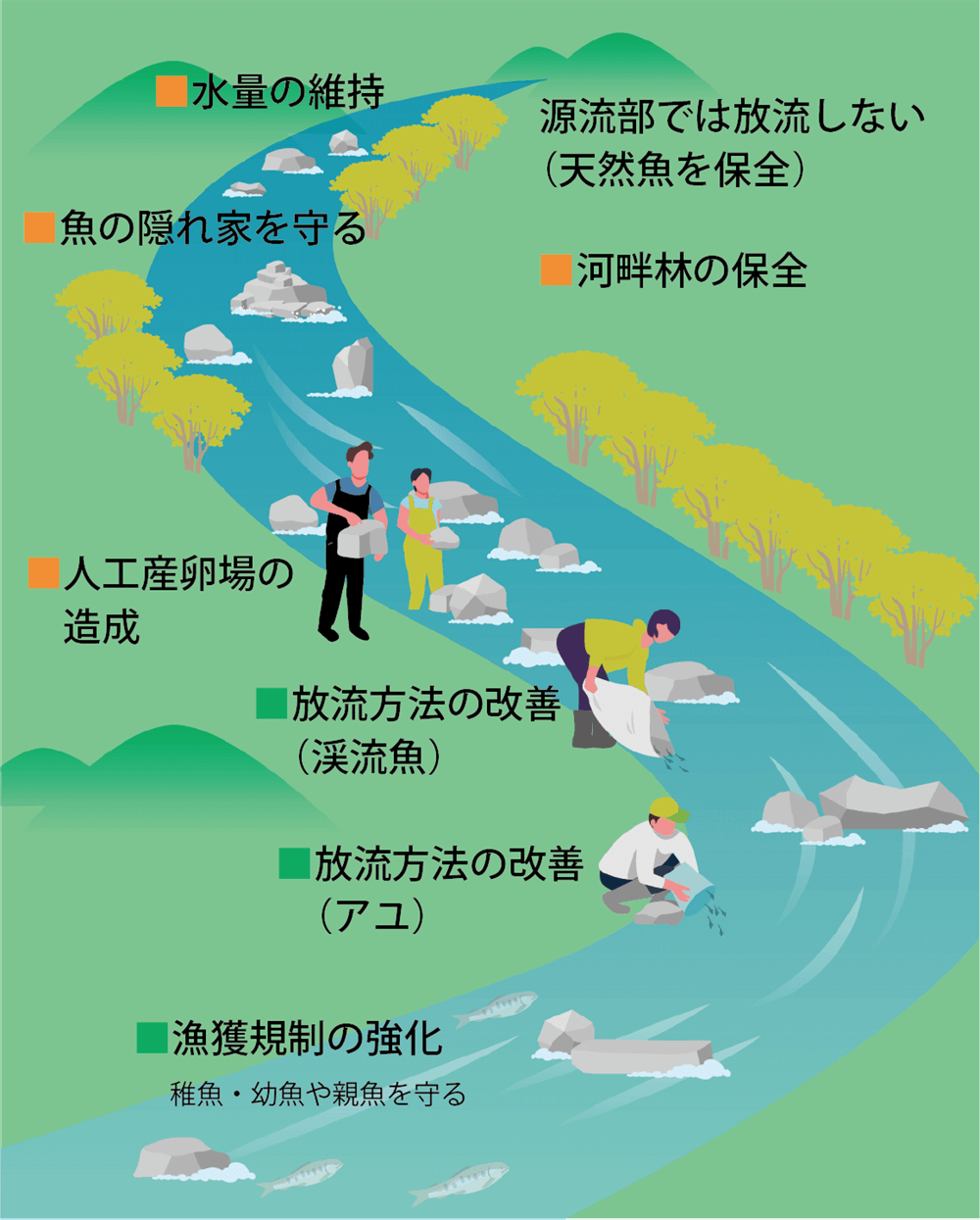 ■水量の維持

源流部では放流しない
（天然魚を保全）

■魚の隠れ家を守る

■河畔林の保全

■人工産卵場の造成

■放流方法の改善
（渓流魚）

■放流方法の改善
（アユ）

■漁獲規制の強化
稚魚・幼魚や親魚を守る