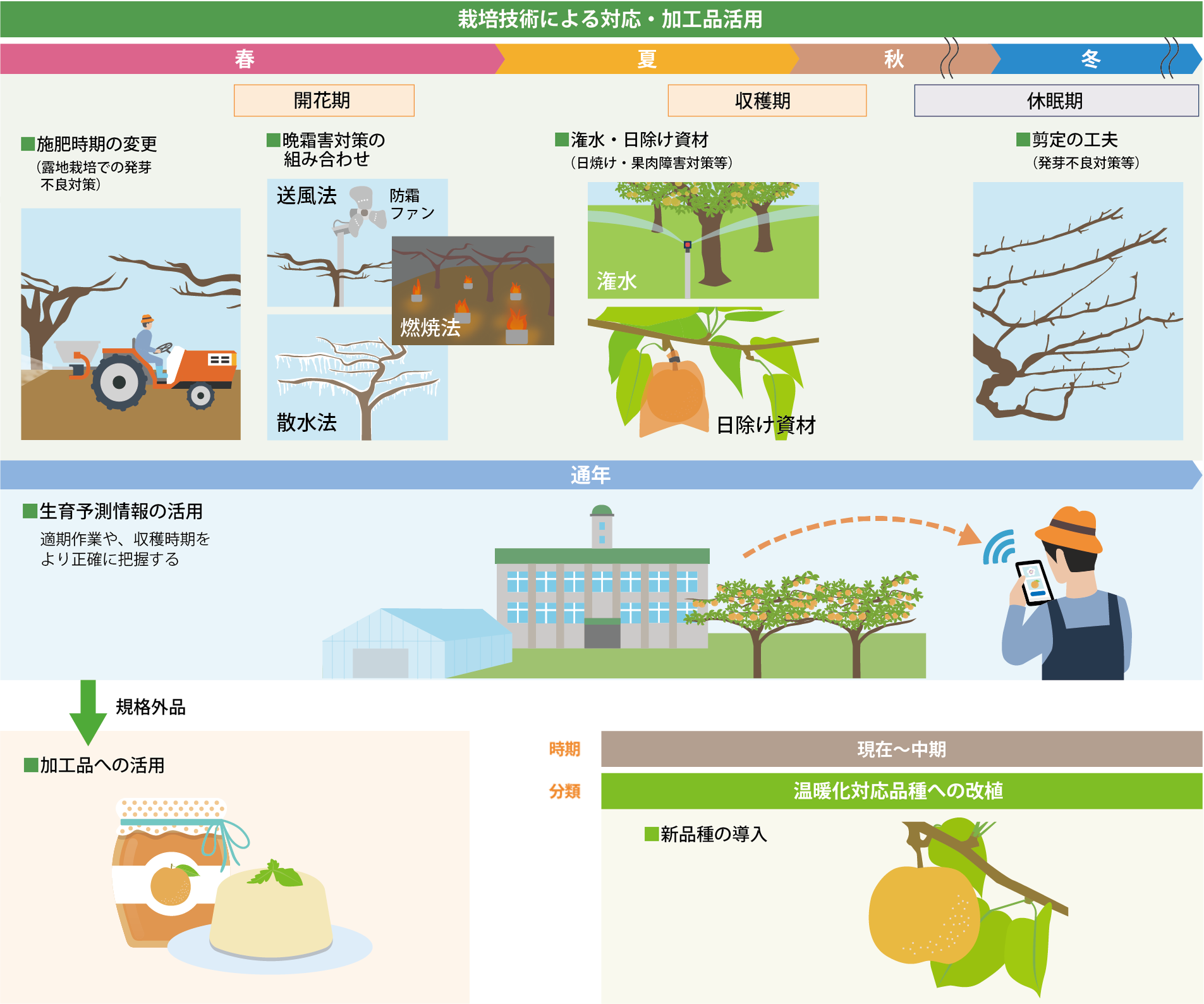 栽培技術による対応・加工品活用

春
夏
秋
冬

開花期
収穫期
休眠期

■施肥時期の変更
（露地栽培での発芽不良対策）

■晩霜害対策の組み合わせ

送風法
防霜ファン
燃焼法
散水法

■潅水・日除け資材
（日焼け・果肉障害対策等）

潅水
日除け資材

■剪定の工夫
（発芽不良対策等）

通年

■生育予測情報の活用
適期作業や、収穫時期をより正確に把握する

規格外品

■加工品への活用

時期
現在～中期
分類
温暖化対応品種への改植

■新品種の導入