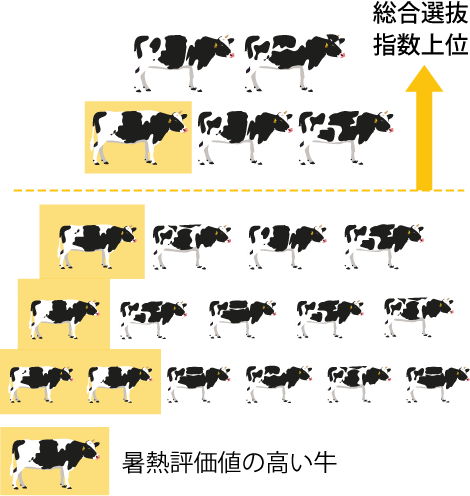 総合選抜
指数上位

暑熱評価値の高い牛