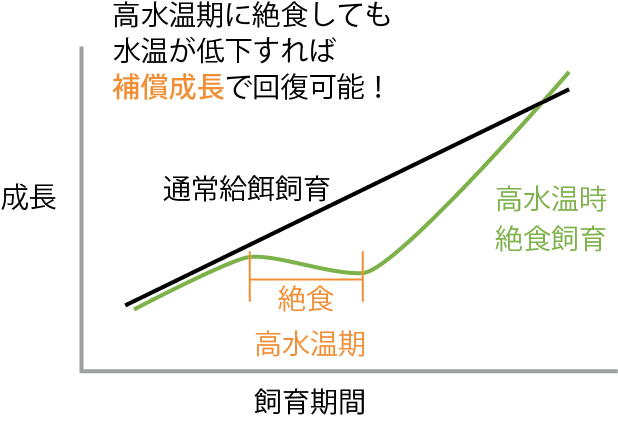 高水温期に絶食しても
水温が低下すれば
補償成長で回復可能！

成長

通常給餌飼育

高水温時
絶食飼育

絶食
高水温期

飼育期間