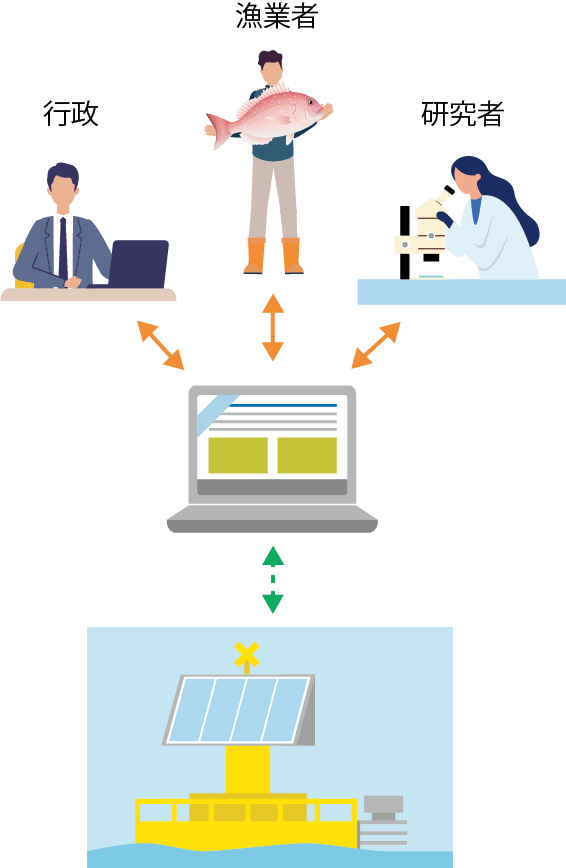 漁業者

行政

研究者