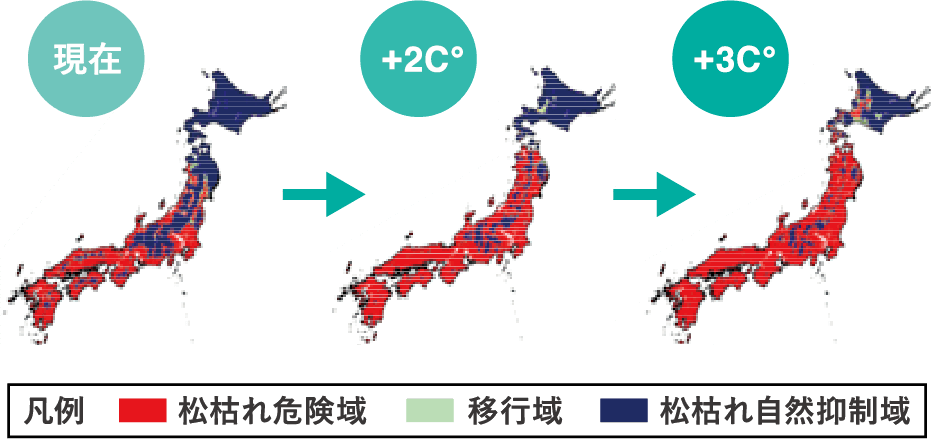 現在

+2C°

+3C°

凡例 松枯れ危険域 移行域 松枯れ自然抑制域