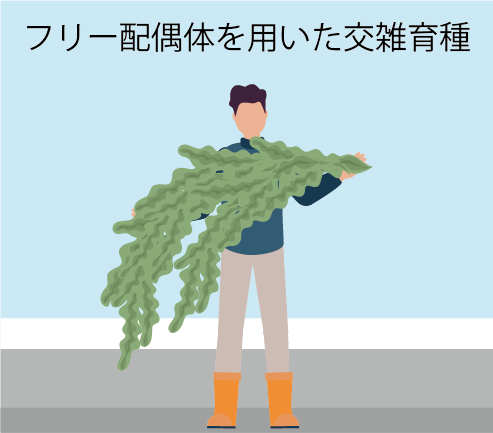 フリー配偶体を用いた交雑育種