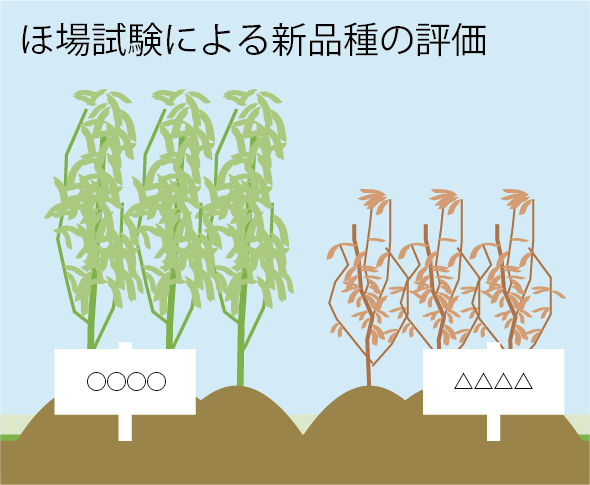 ほ場試験による新品種の評価

○○○○

△△△△