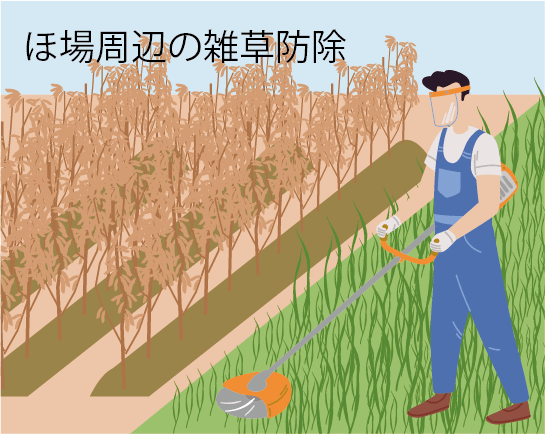 ほ場周辺の雑草防除