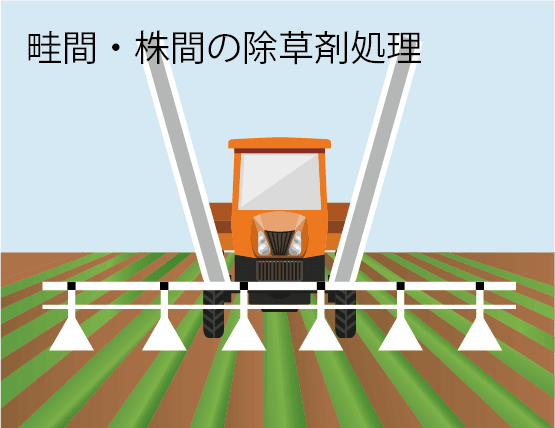 畦間・株間の除草剤処理