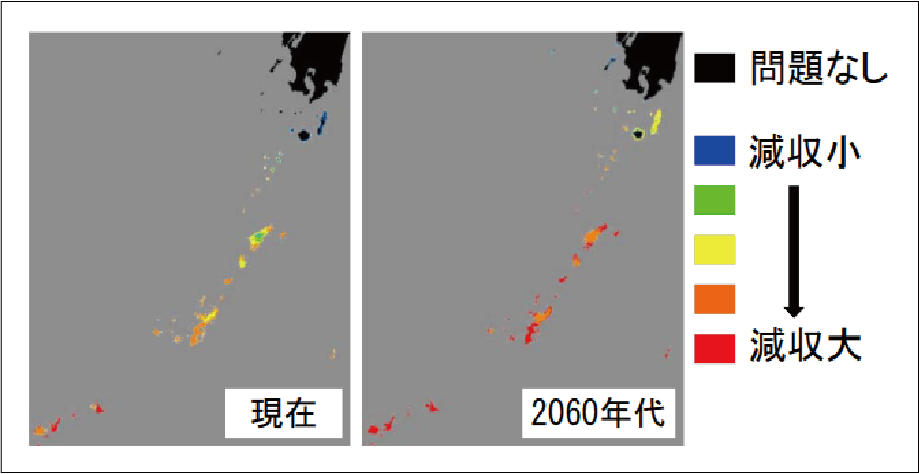 現在

2060年代

問題なし

減収小

減収大