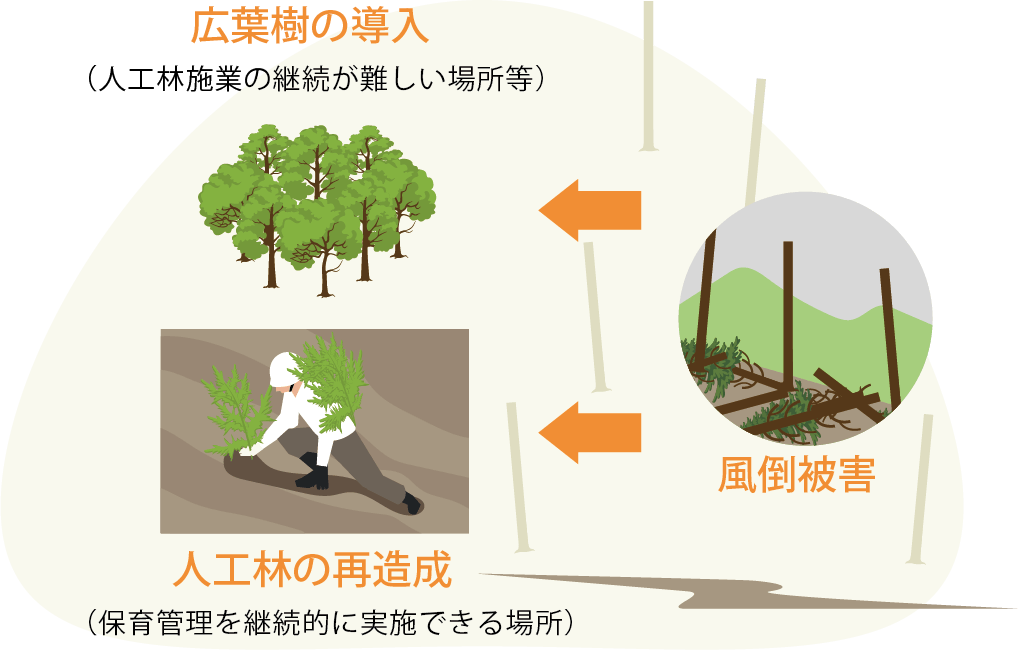 広葉樹の導入

（人工林施業の継続が難しい場所等）

風倒被害

人工林の再造成

（保育管理を継続的に実施できる場所）