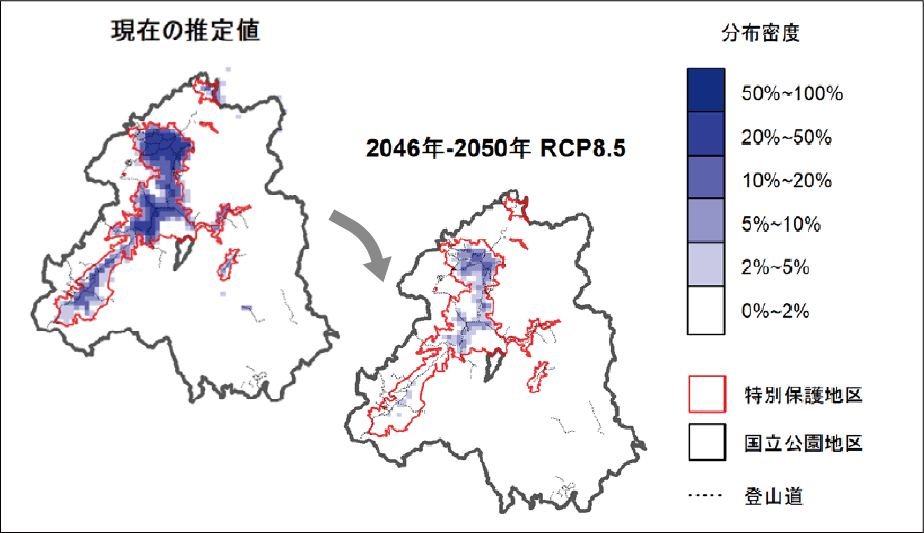 現在の推定値

2046年-2050年 RCP8.5

分布密度

50%~100%

20%~50%

10%~20%

5%~10%

2%~5%

0%~2%

特別保護地区

国立公園地区

登山道