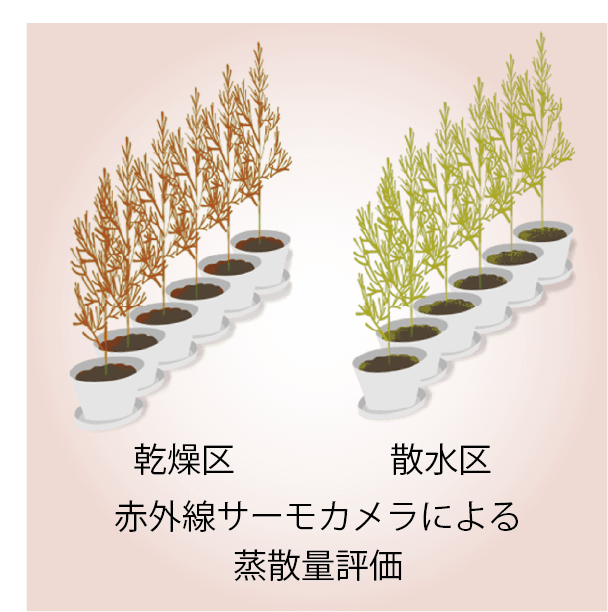 乾燥区

散水区

赤外線サーモカメラによる蒸散量評価