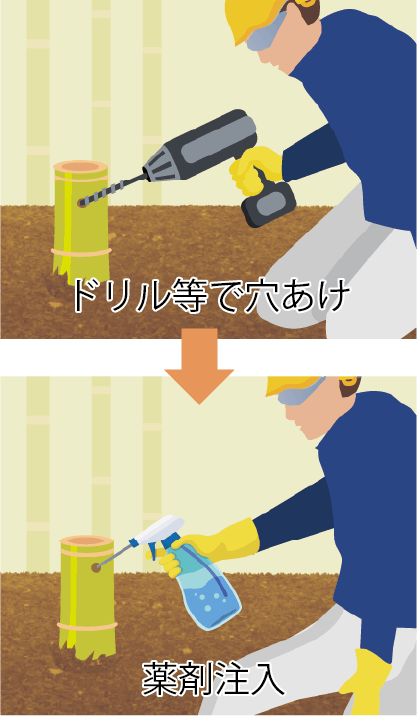 ドリル等で穴あけ

薬剤注入