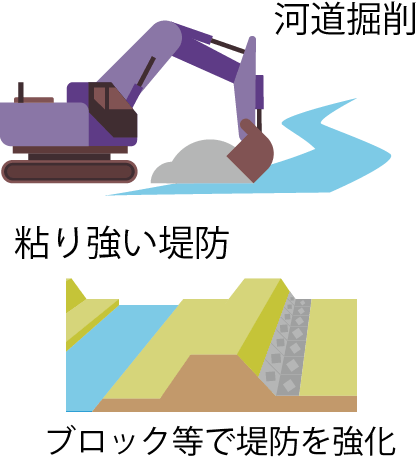 河道掘削

粘り強い堤防

ブロック等で堤防を強化