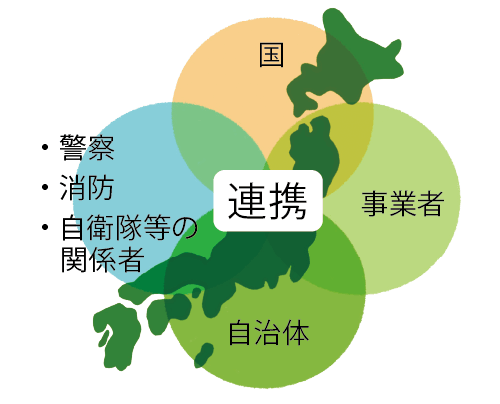 国

・警察
・消防
・自衛隊等の関係者

連携

事業者

自治体