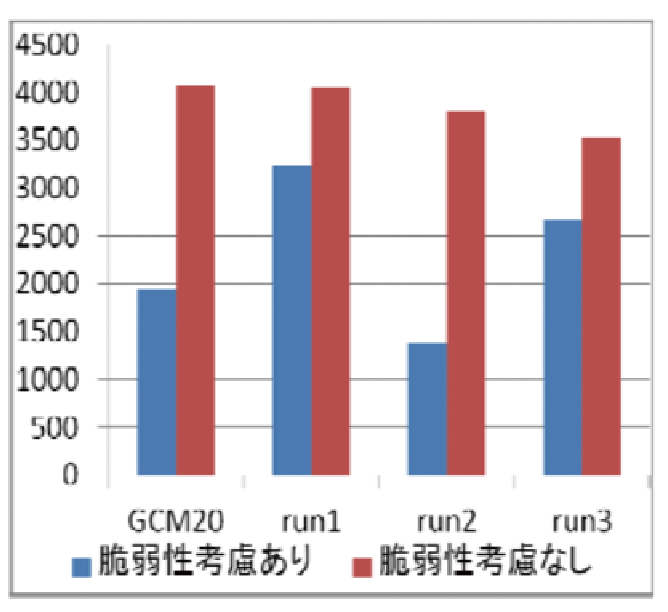 4500
4000
3500
3000
2500
2000
1500
1000
500
0

GCM20 run1 run2 run3

脆弱性考慮あり 脆弱性考慮なし