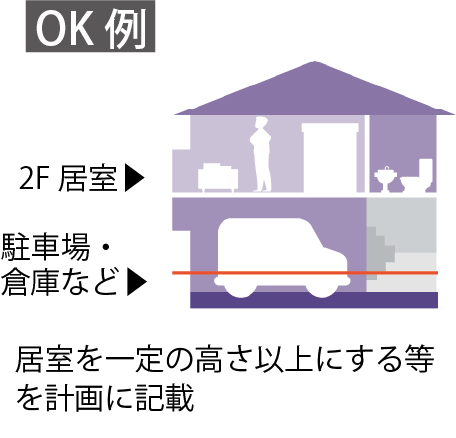 OK 例

2F 居室▶

駐車場・倉庫など▶

居室を一定の高さ以上にする等を計画に記載