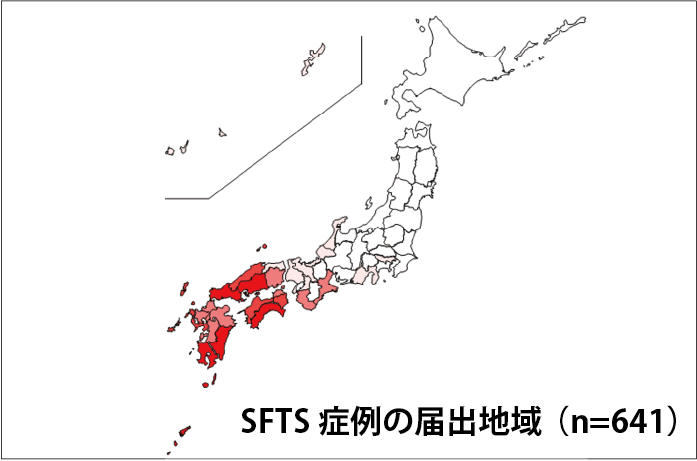 SFTS 症例の届出地域（n=641）