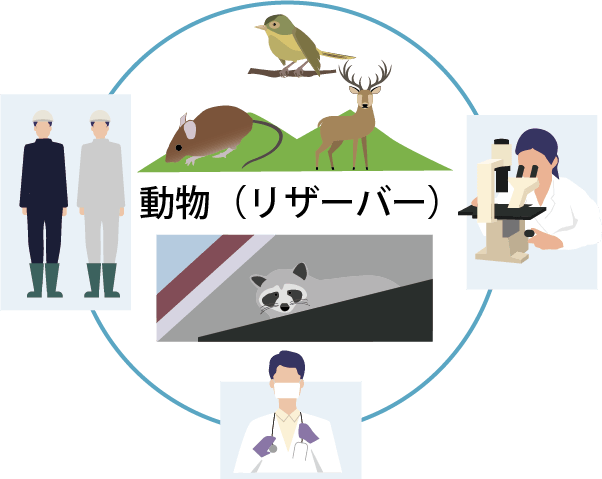 動物（リザーバー）