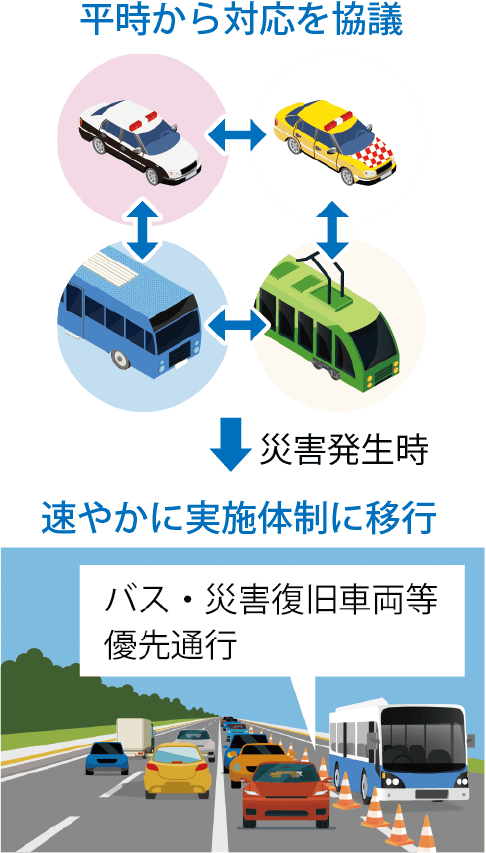 平時から対応を協議

災害発生時

速やかに実施体制に移行

バス・災害復旧車両等優先通行