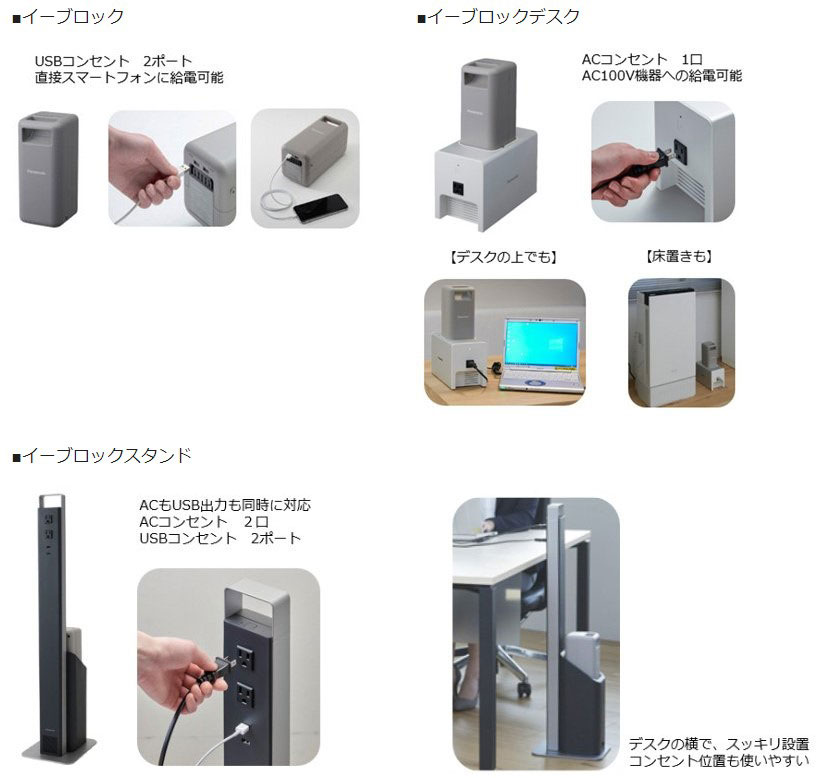 ■イーブロック

USBコンセント 2ポート
直接スマートフォンに給電可能

■イーブロックデスク

ACコンセント 1口
AC100V機器への給電可能

【デスクの上でも】

【床置きも】

■イーブロックスタンド

ACもUSB出力も同時に対応
ACコンセント 2口
USBコンセント 2ポート

デスクの横で、スッキリ設置
コンセント位置も使いやすい