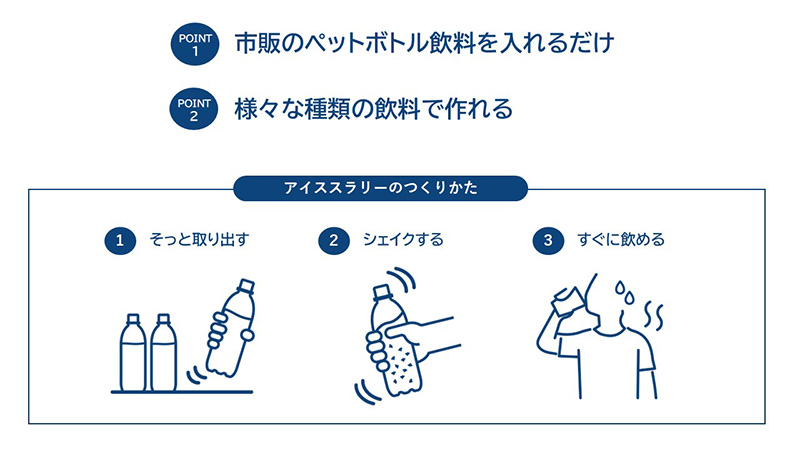 POINT 1 市販のペットボトル飲料を入れるだけ

POINT 2 様々な種類の飲料で作れる

アイススラリーのつくりかた

1 そっと取り出す

2 シェイクする

3 すぐに飲める